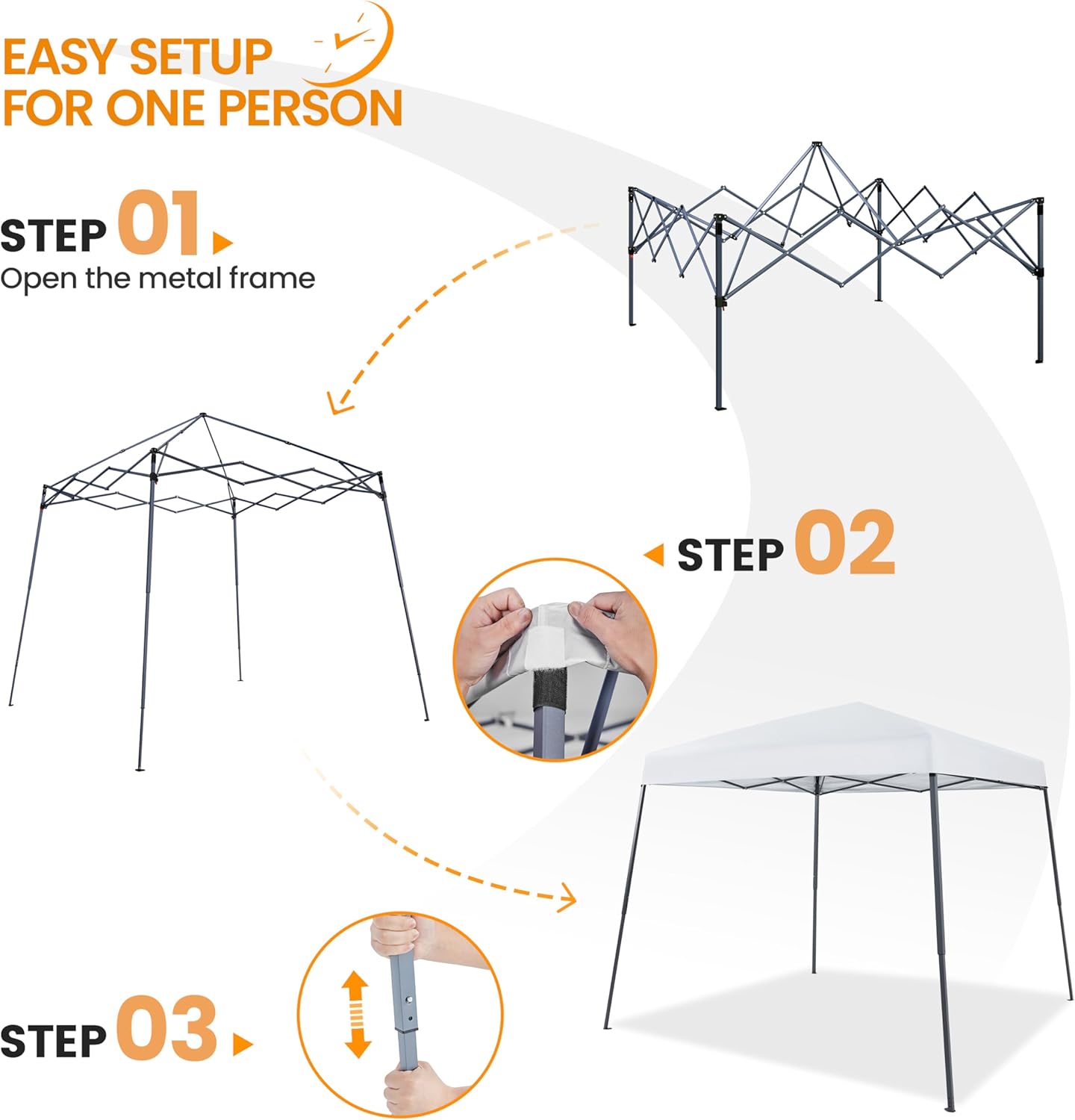 EASY SETUP
FOR ONE PERSON

STEP 01
Open the metal frame

STEP 02

STEP 03